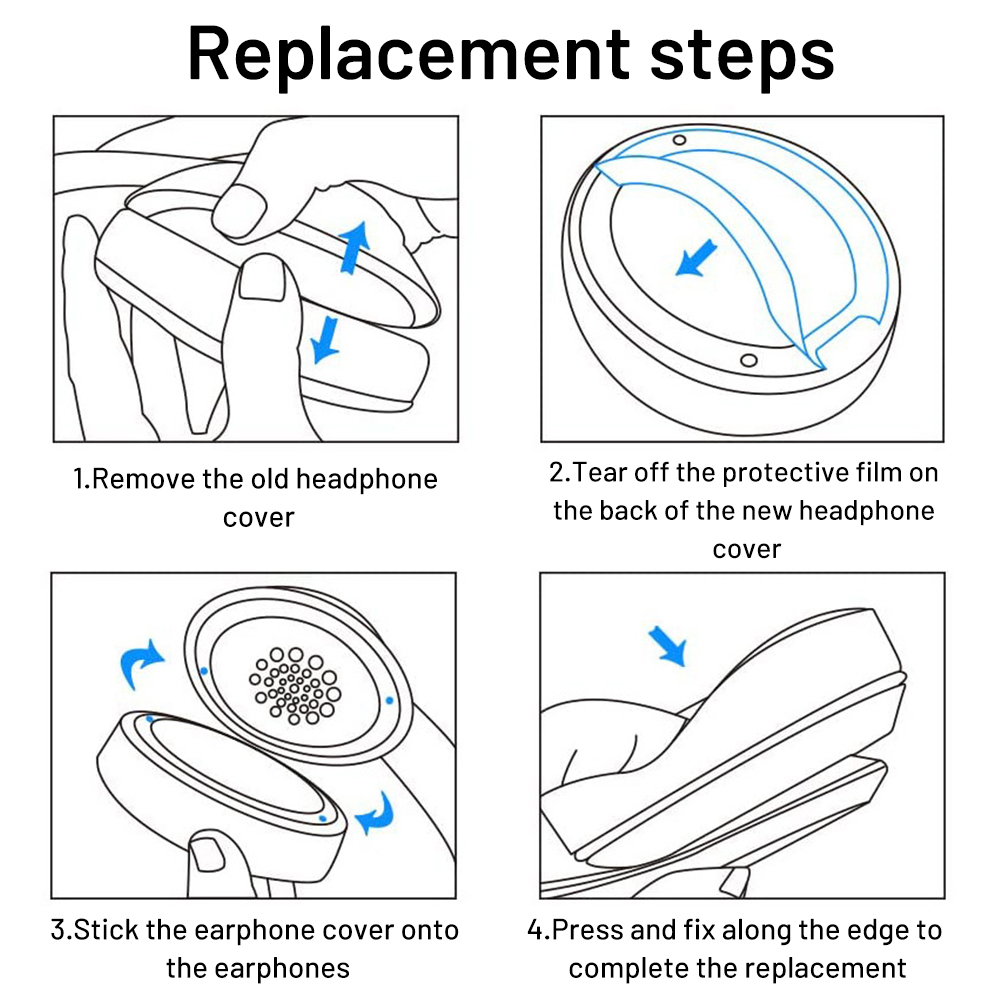 Replacement steps

1.Remove the old headphone cover

2.Tear off the protective film on the back of the new headphone cover

3.Stick the earphone cover onto the earphones

4.Press and fix along the edge to complete the replacement